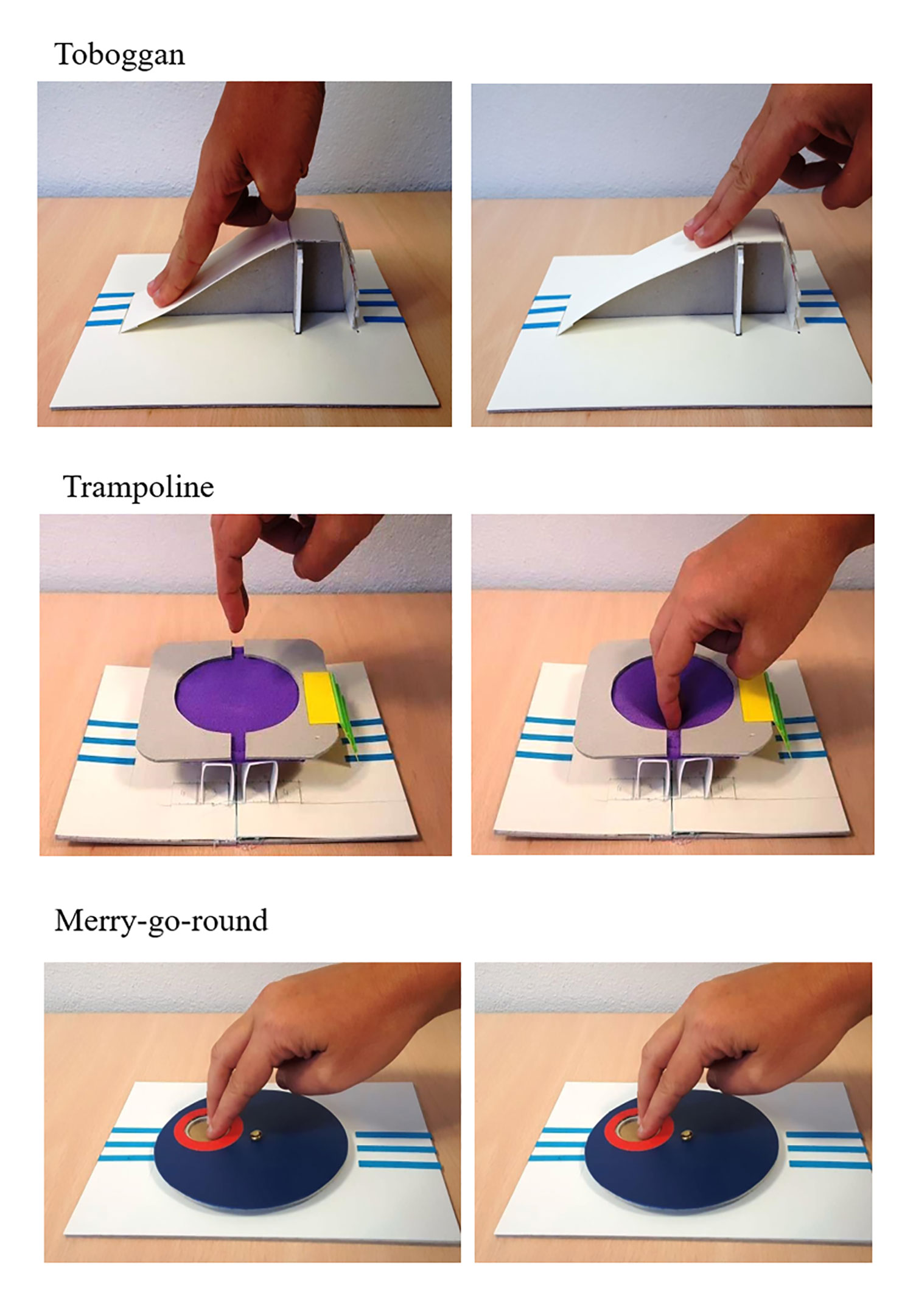 Toboggan

Trampoline

Merry-go-round